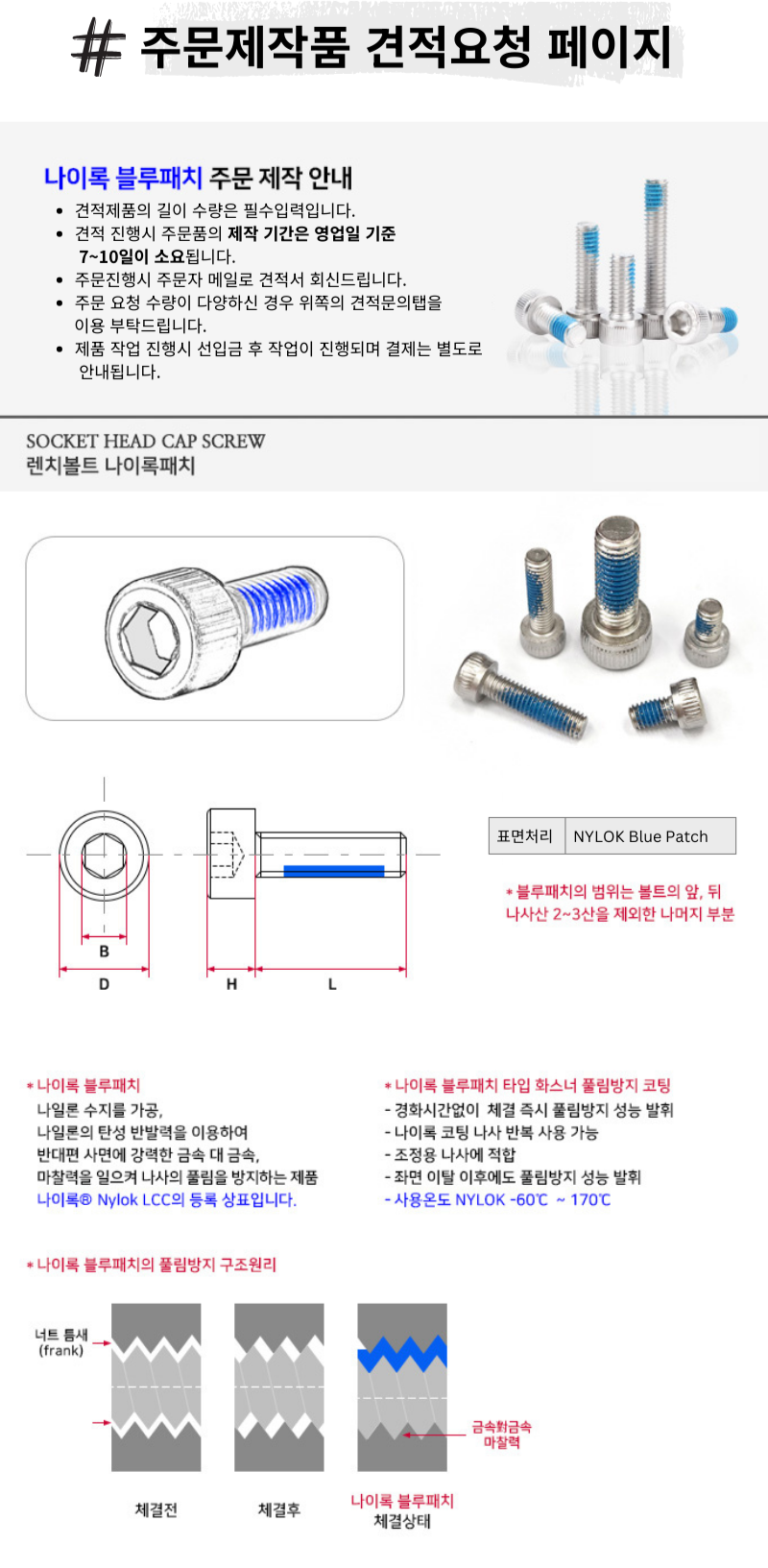 # 주문제작품 견적요청 페이지

나이록 블루패치 주문 제작 안내

- 견적제품의 길이 수량은 필수입력입니다.
- 견적 진행시 주문품의 제작 기간은 영업일 기준 7~10일이 소요됩니다.
- 주문진행시 주문자 메일로 견적서 회신드립니다.
- 주문 요청 수량이 다양하신 경우 위쪽의 견적문의탭을 이용 부탁드립니다.
- 제품 작업 진행시 선입금 후 작업이 진행되며 결제는 별도로 안내됩니다.

SOCKET HEAD CAP SCREW
렌치볼트 나이록패치

B
D
H
L

| 표면처리 | NYLOK Blue Patch |
|---|---|

* 블루패치의 범위는 볼트의 앞, 뒤 나사산 2~3산을 제외한 나머지 부분

* 나이록 블루패치
나일론 수지를 가공,
나일론의 탄성 반발력을 이용하여
반대편 사면에 강력한 금속 대 금속,
마찰력을 일으켜 나사의 풀림을 방지하는 제품
나이록® Nylok LCC의 등록 상표입니다.

* 나이록 블루패치 타입 화스너 풀림방지 코팅
- 경화시간없이 체결 즉시 풀림방지 성능 발휘
- 나이록 코팅 나사 반복 사용 가능
- 조정용 나사에 적합
- 좌면 이탈 이후에도 풀림방지 성능 발휘
- 사용온도 NYLOK -60℃ ~ 170℃

* 나이록 블루패치의 풀림방지 구조원리

너트 틈새 (frank)

금속對금속 마찰력

체결전
체결후
나이록 블루패치 체결상태