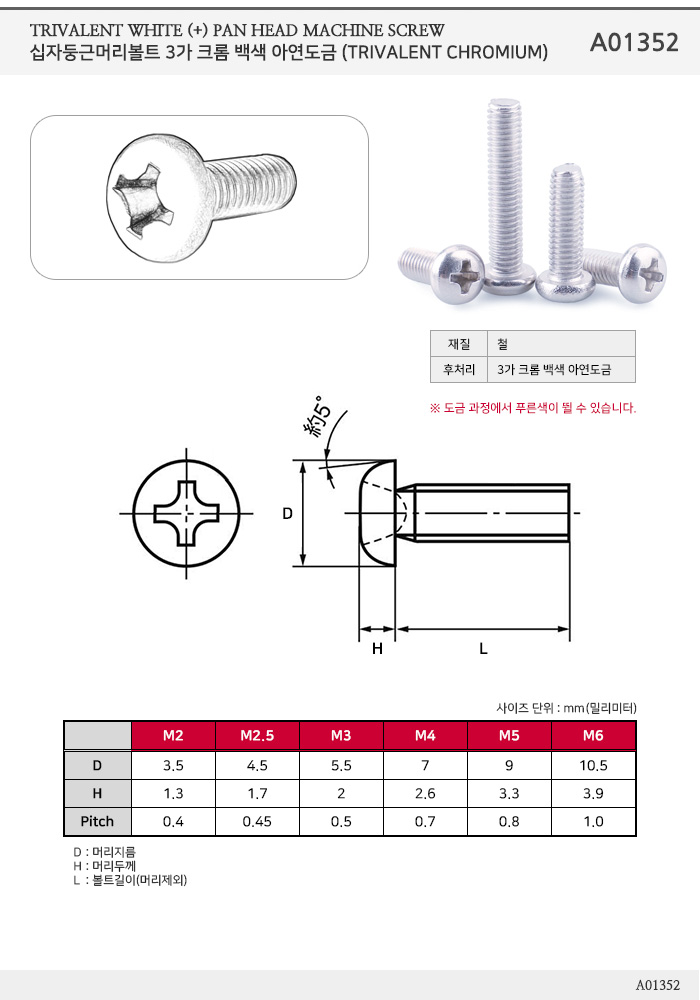 TRIVALENT WHITE (+) PAN HEAD MACHINE SCREW
십자둥근머리볼트 3가 크롬 백색 아연도금 (TRIVALENT CHROMIUM)

A01352

| 재질 | 철 |
|---|---|
| 후처리 | 3가 크롬 백색 아연도금 |

※ 도금 과정에서 푸른색이 띌 수 있습니다.

約5°

D

H

L

사이즈 단위 : mm(밀리미터)

| | M2 | M2.5 | M3 | M4 | M5 | M6 |
|---|---|---|---|---|---|---|
| D | 3.5 | 4.5 | 5.5 | 7 | 9 | 10.5 |
| H | 1.3 | 1.7 | 2 | 2.6 | 3.3 | 3.9 |
| Pitch | 0.4 | 0.45 | 0.5 | 0.7 | 0.8 | 1.0 |

D : 머리지름
H : 머리두께
L : 볼트길이(머리제외)

A01352